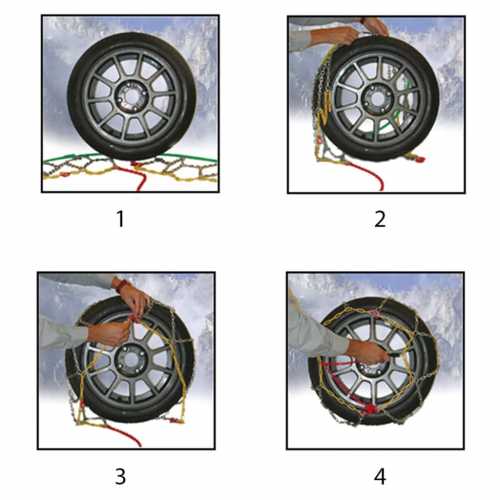 1

2

3

4